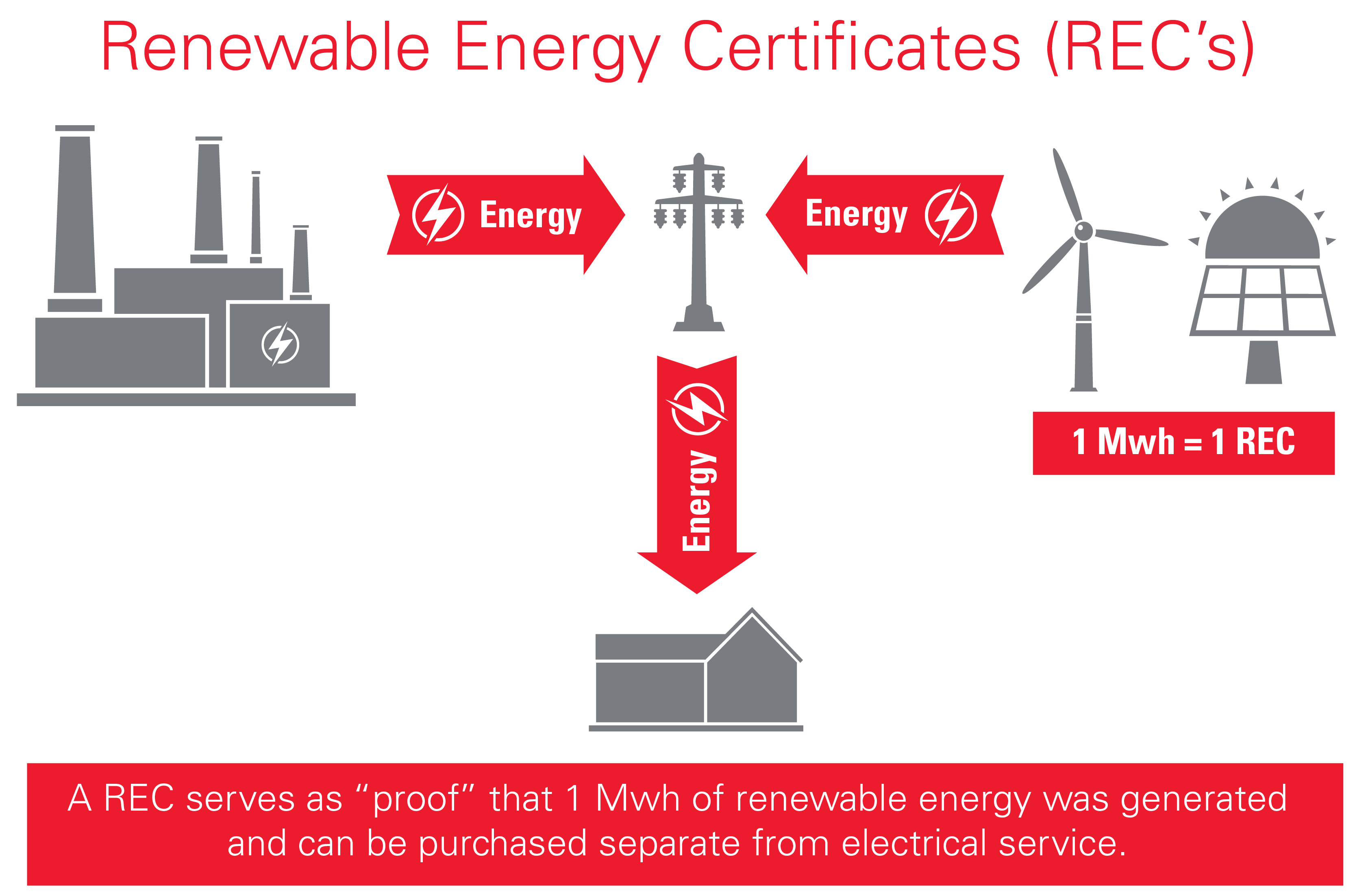 Renewable Energy Certificates (REC's)

Energy

Energy

Energy

1 Mwh = 1 REC

A REC serves as "proof" that 1 Mwh of renewable energy was generated and can be purchased separate from electrical service.