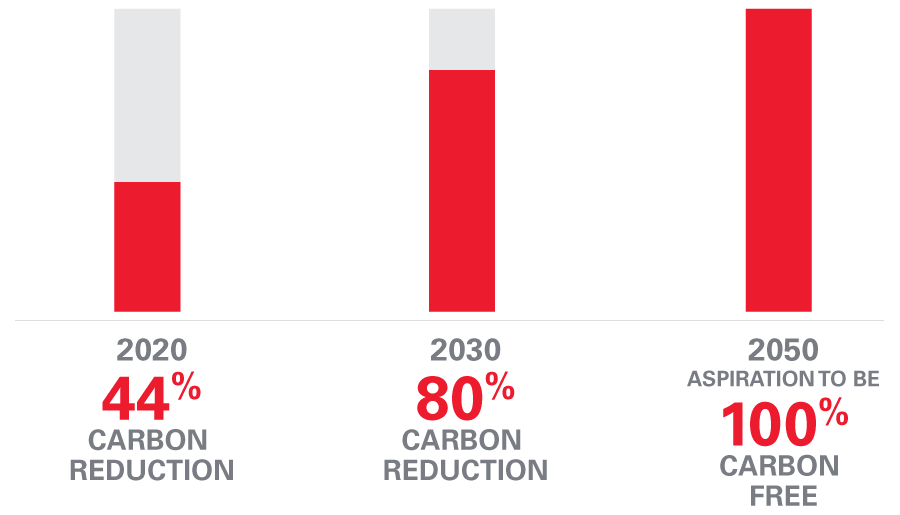 2020
44%
CARBON REDUCTION

2030
80%
CARBON REDUCTION

2050
ASPIRATION TO BE
100%
CARBON FREE